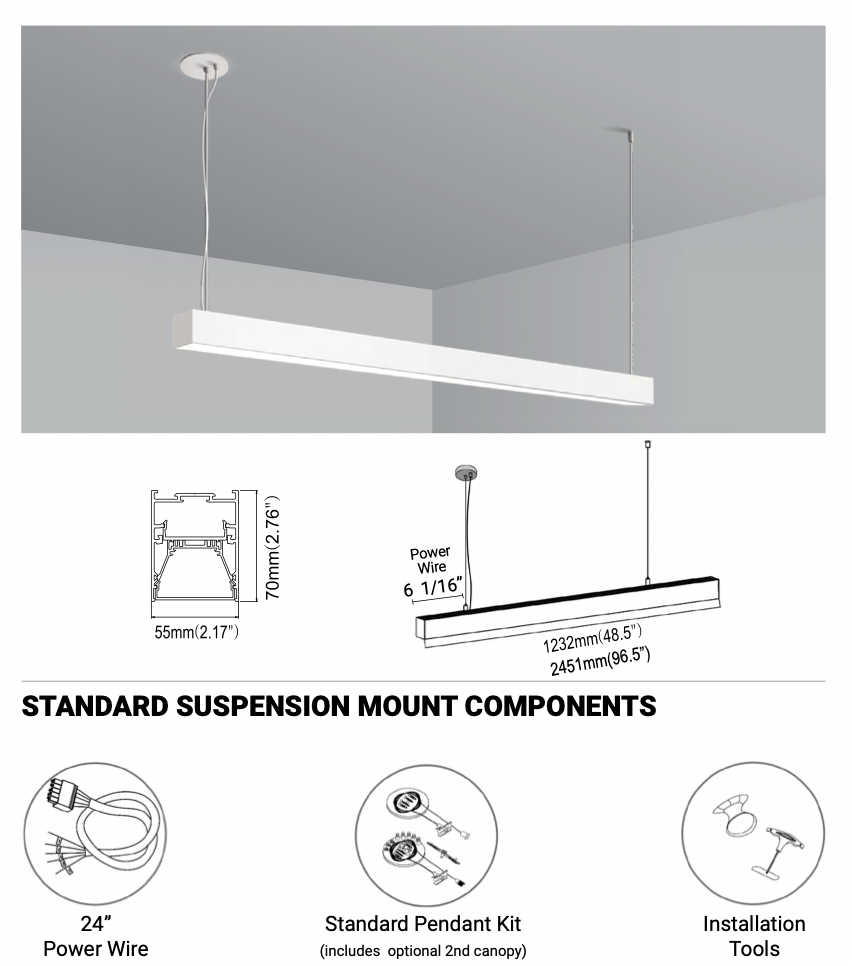 70mm(2.76")

55mm(2.17")

Power Wire

6 1/16"

1232mm(48.5")

2451mm(96.5")

STANDARD SUSPENSION MOUNT COMPONENTS

24" Power Wire

Standard Pendant Kit
(includes optional 2nd canopy)

Installation Tools